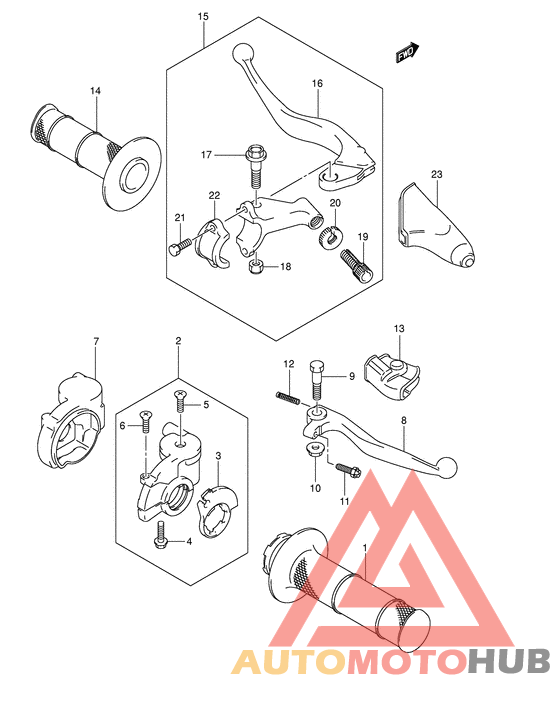 15

FWD

14

16

17

23

22

20

21

19

18

7

2

13

12

9

5

6

8

3

10

11

4

1

AUTOMOTOHUB