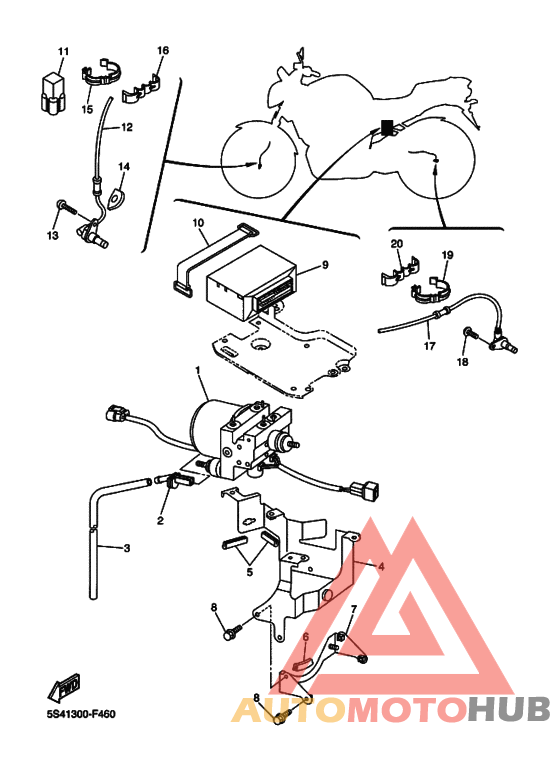 11
16
15
12
14
13
10
9
20
19
17
18
1
2
3
5
4
8
7
6
8
FWD
5S41300-F460
AUTOMOTOHUB