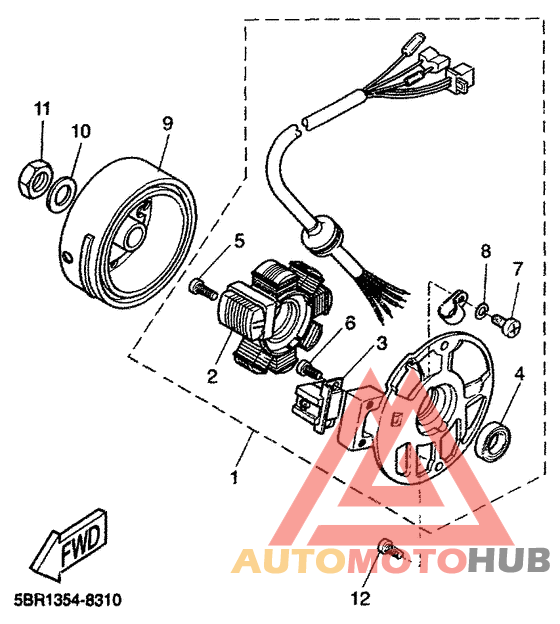 11
10
9
5
8
7
6
3
2
4
1
FWD
AUTOMOTOHUB
12
5BR1354-8310