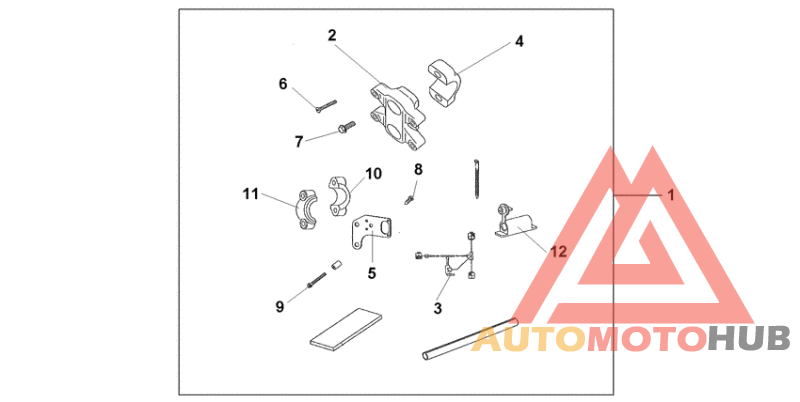 2
4
6
7
8
10
11
1
12
5
3
9
AUTOMOTOHUB