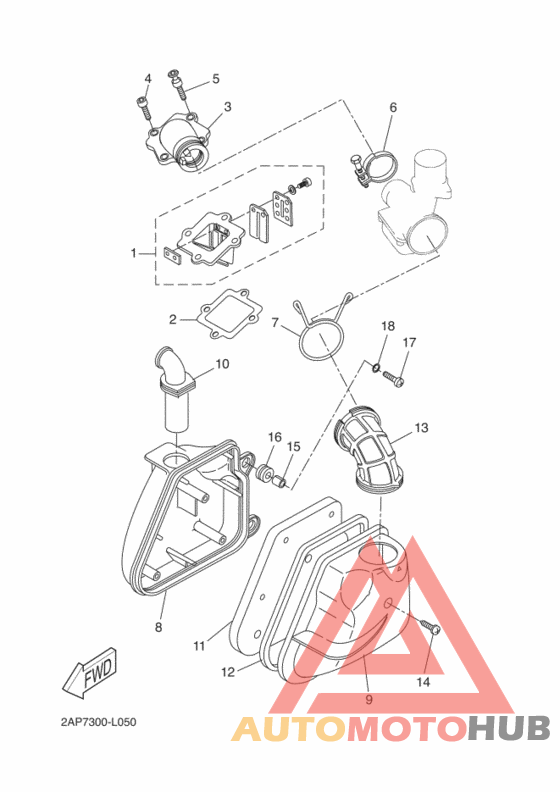 4
5
3
6
1
2
7
18
17
10
13
16
15
8
11
12
9
14
FWD
2AP7300-L050
AUTOMOTOHUB