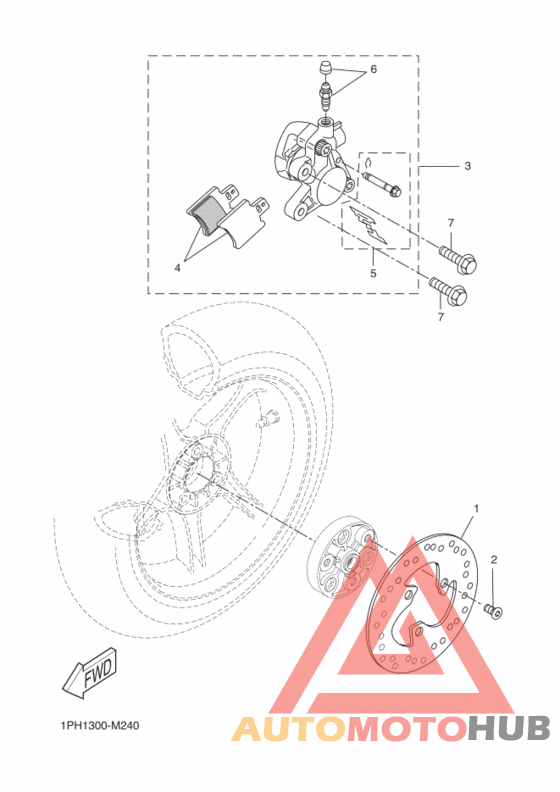 6

3

7

4

5

7

1

2

FWD

1PH1300-M240

AUTOMOTOHUB