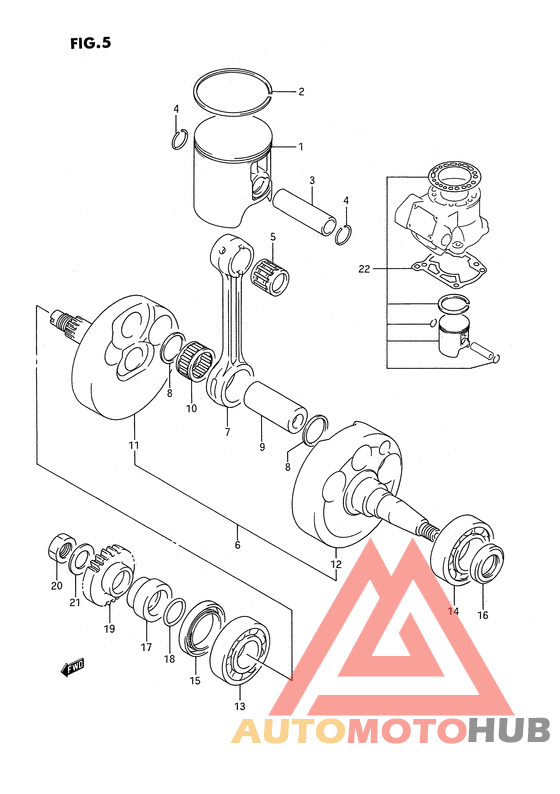 FIG.5

2
4
1
3
4
5
22
8
10
7
9
8
11
6
12
20
21
19
17
18
15
13
14
16
FWD

AUTOMOTOHUB