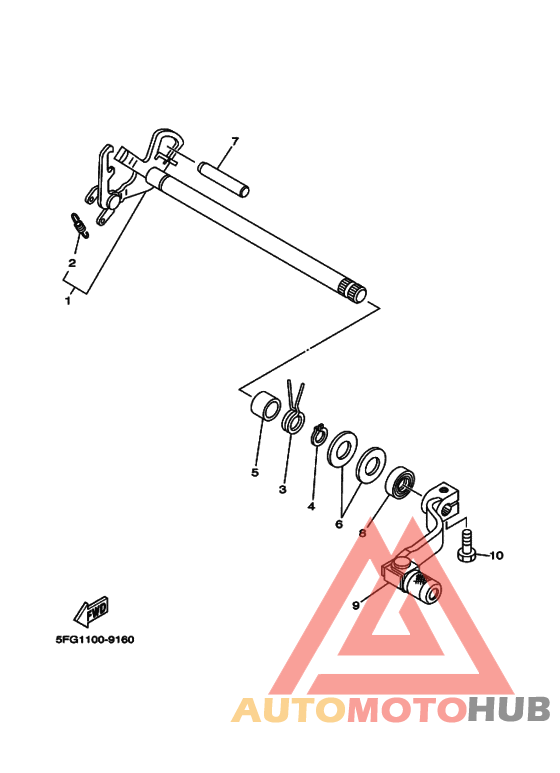 7
2
1
5
3
4
6
8
10
9
FWD
5FG1100-9160
AUTOMOTOHUB