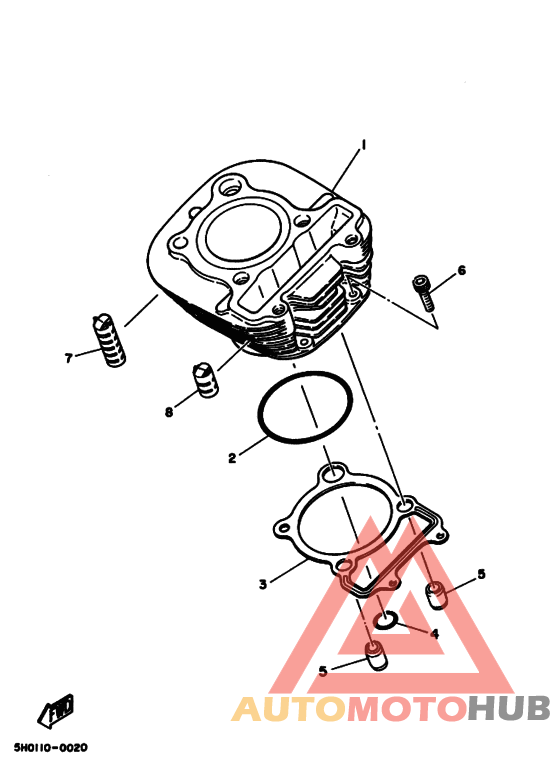 1

6

7

8

2

3

5

4

5

FWD

5H0110-0020

AUTOMOTOHUB