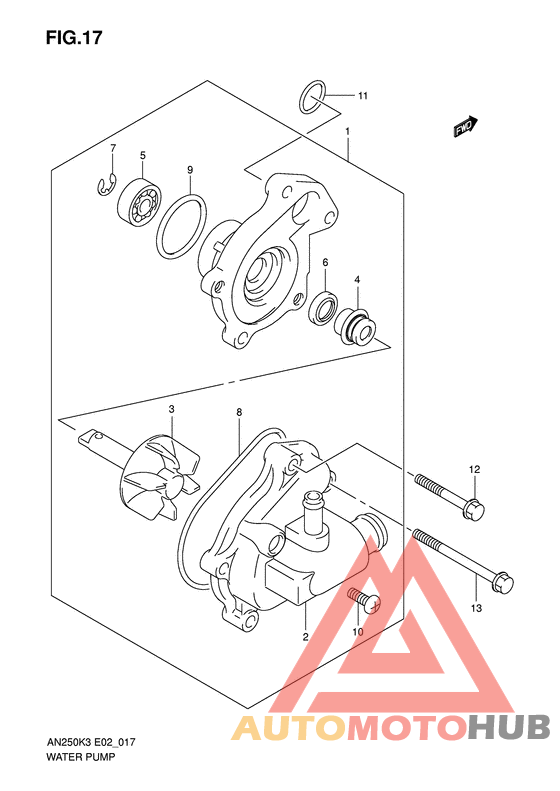 FIG.17

11
FWD
1
7
5
9
6
4
3
8
12
13
10
2

AN250K3 E02_017
WATER PUMP

AUTOMOTOHUB