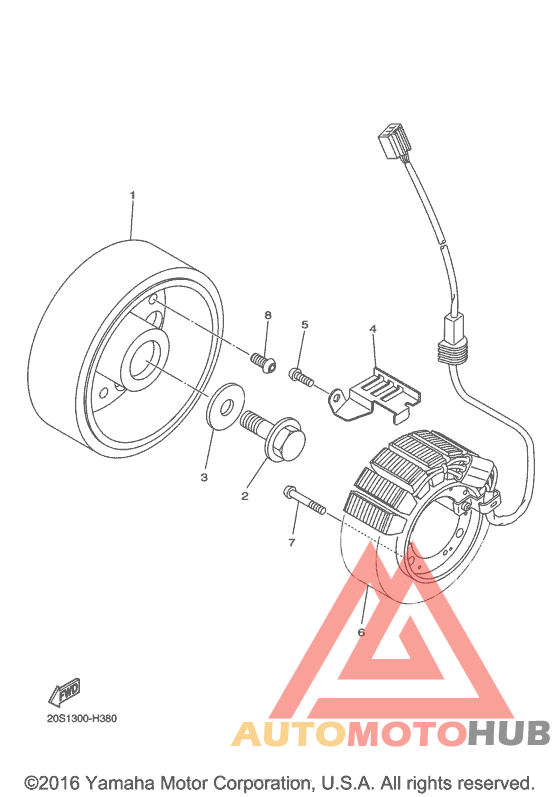 1

8

5

4

3

2

7

6

FWD

20S1300-H380

AUTOMOTOHUB

©2016 Yamaha Motor Corporation, U.S.A. All rights reserved.