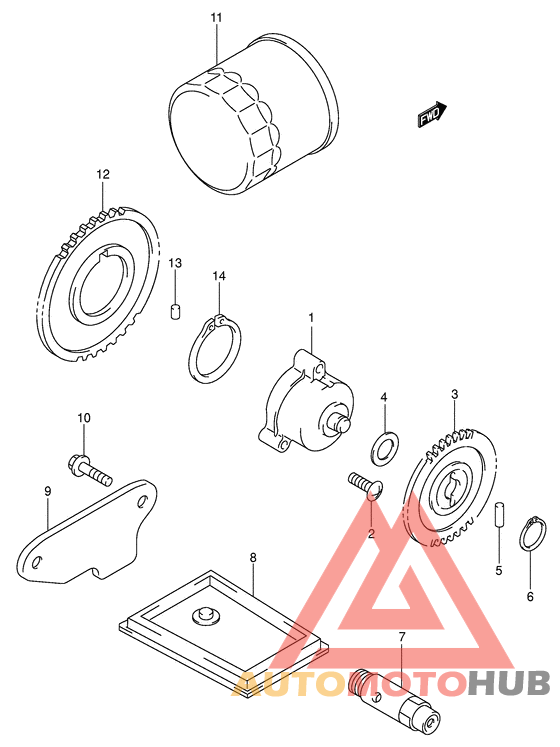 11

FWD

12

13

14

1

4

3

10

9

2

5

6

8

7

AUTOMOTOHUB