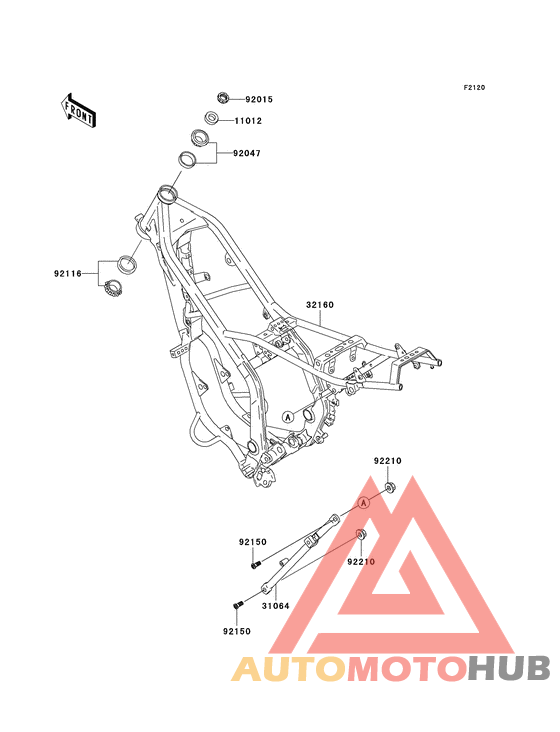 F2120

FRONT

92015
11012
92047
92116
32160
A
92210
A
92150
92210
31064
92150

AUTOMOTOHUB