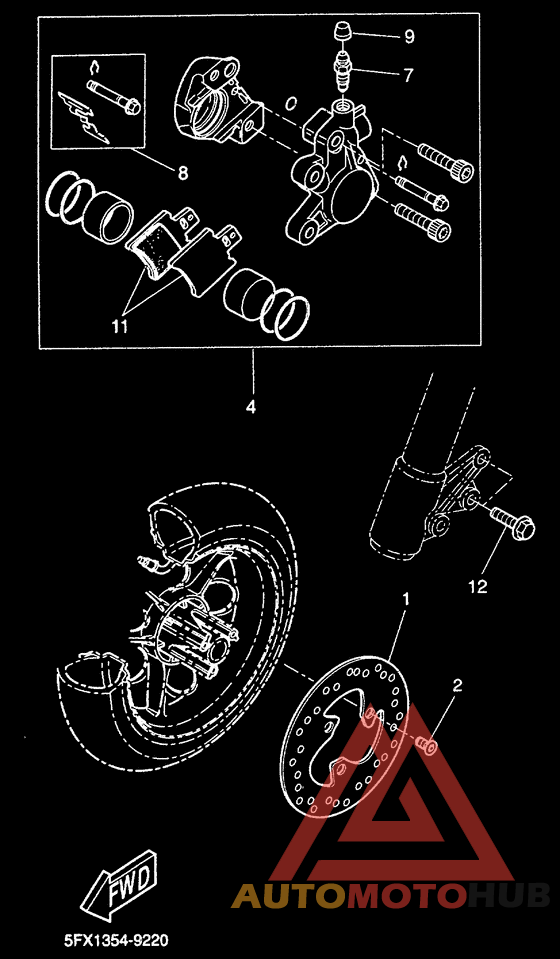 9
7
8
11
4
12
1
2
FWD
AUTOMOTOHUB
5FX1354-9220