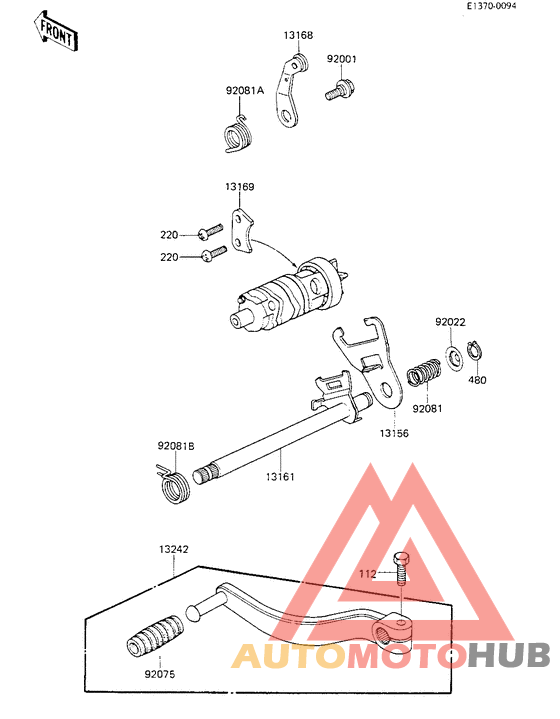 E1370-0094

FRONT

13168
92001
92081A

13169
220
220

92022
480
92081
13156

92081B
13161

13242
112
92075

AUTOMOTOHUB