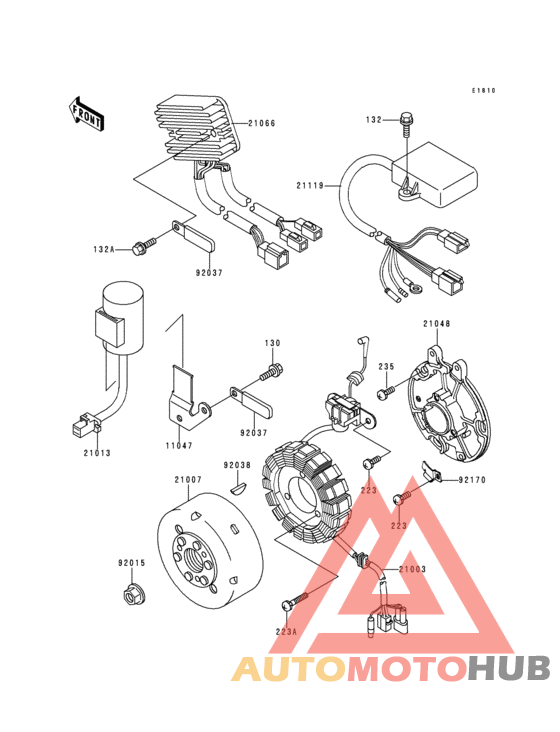 E1810

FRONT

21066

132

21119

132A

92037

130

21048

235

21013

11047

92037

92038

21007

223

92170

223

92015

21003

223A

AUTOMOTOHUB