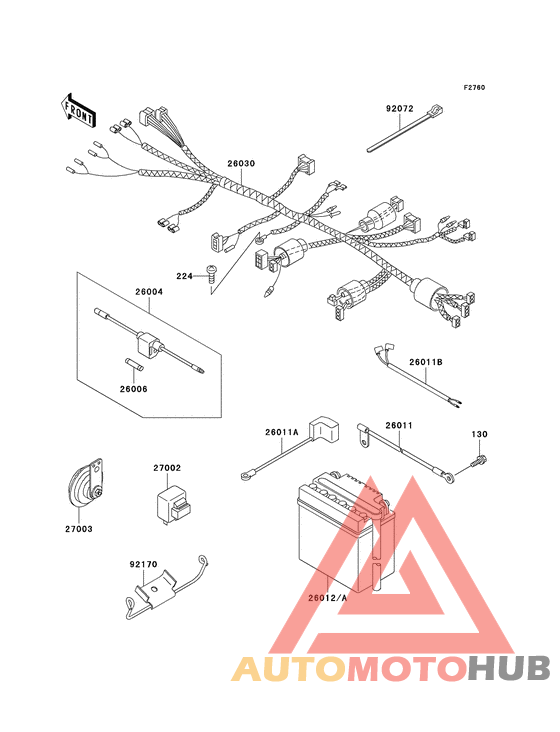 F2760

FRONT

92072

26030

224

26004

26006

26011B

26011A

26011

130

27002

27003

92170

26012/A

AUTOMOTOHUB