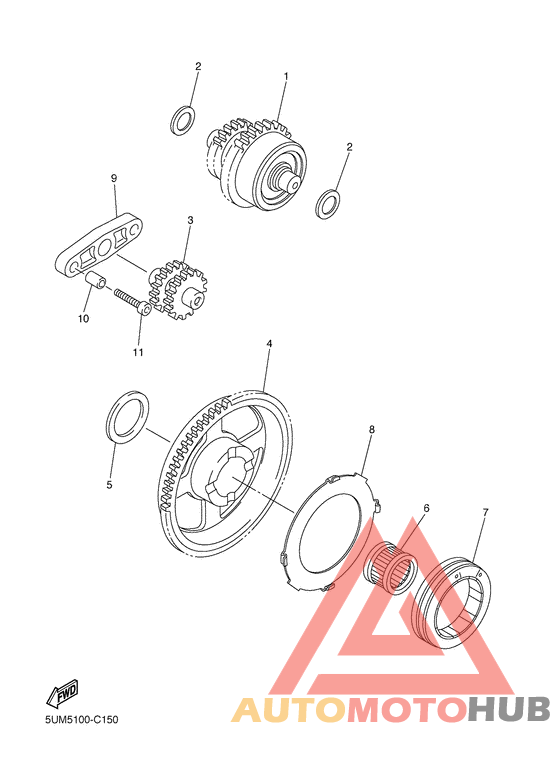 2
1
2
9
3
10
11
4
5
8
6
7
FWD
5UM5100-C150
AUTOMOTOHUB