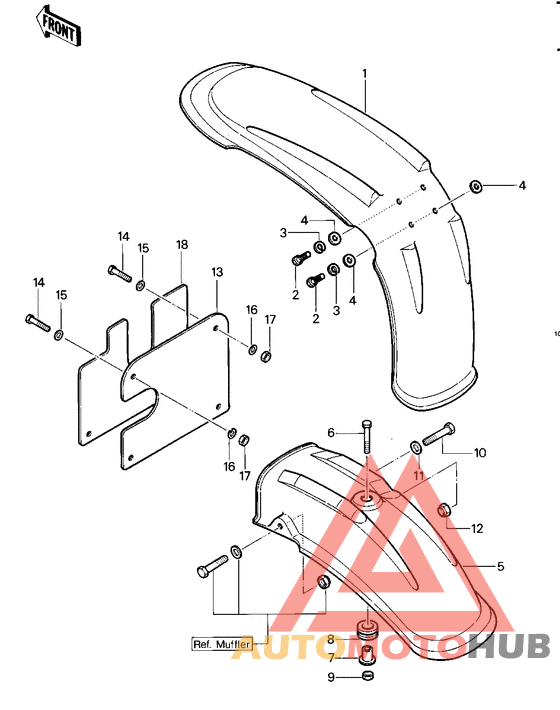 FRONT

1
4
4
3
2
2
3
4
14
15
18
13
14
15
16
17
16
17
6
10
11
12
5
Ref. Muffler
8
7
9
AUTOMOTOHUB