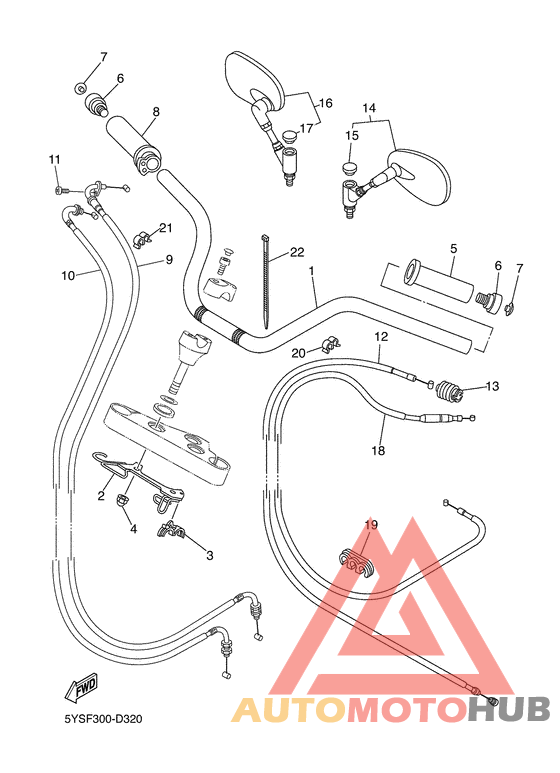 7
6
8
16
17
14
15
11
21
22
5
6
7
10
9
1
20
12
13
18
2
4
3
19
FWD
5YSF300-D320
AUTOMOTOHUB