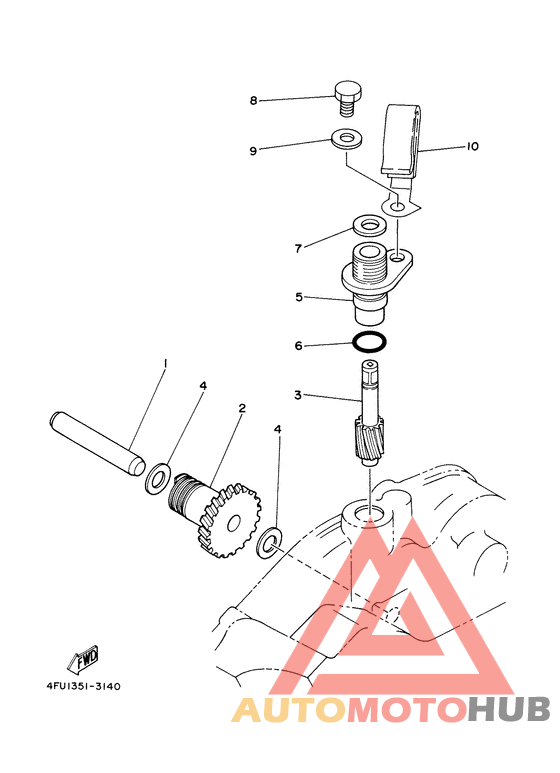 8
9
10
7
5
6
3
1
4
2
4
FWD
4FU1351-3140
AUTOMOTOHUB