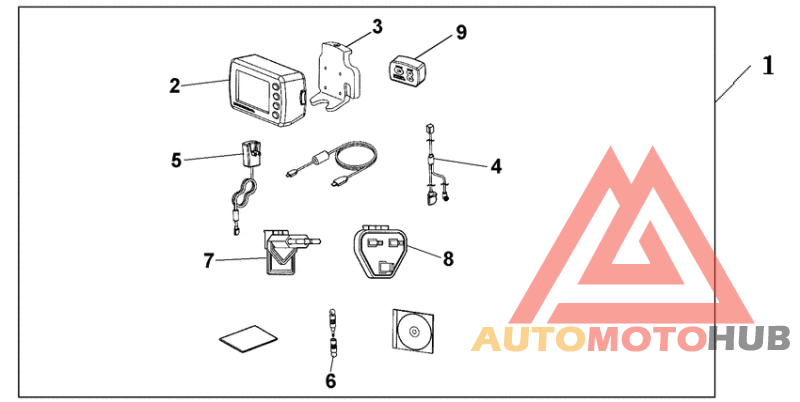 3
9
1
2
5
4
7
8
6
AUTOMOTOHUB