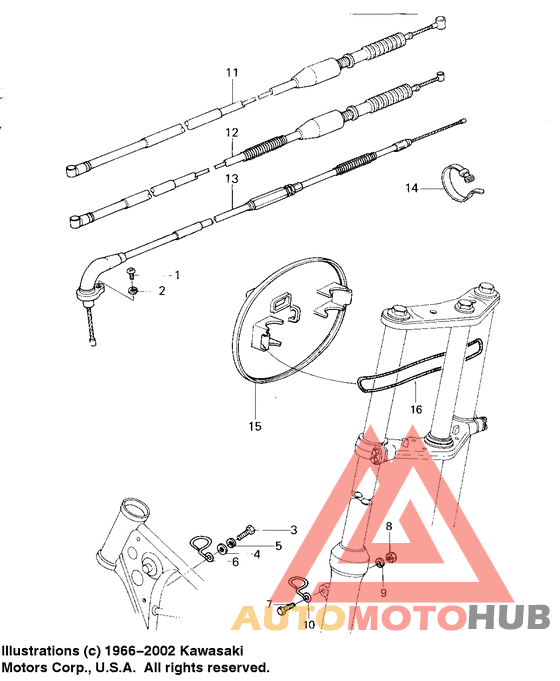 11
12
13
14
1
2
15
16
3
5
4
6
8
9
7
10
AUTOMOTOHUB
Illustrations (c) 1966–2002 Kawasaki Motors Corp., U.S.A. All rights reserved.