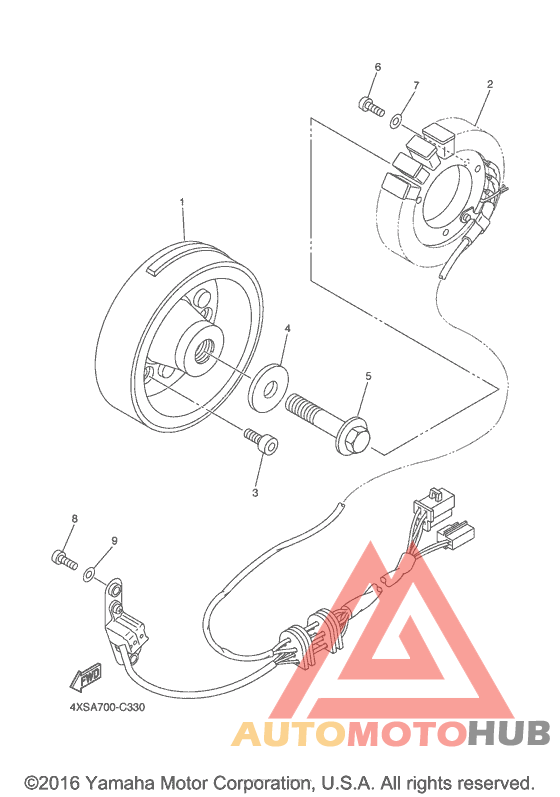 6
7
2
1
4
5
3
8
9
FWD
4XSA700-C330
AUTOMOTOHUB
©2016 Yamaha Motor Corporation, U.S.A. All rights reserved.