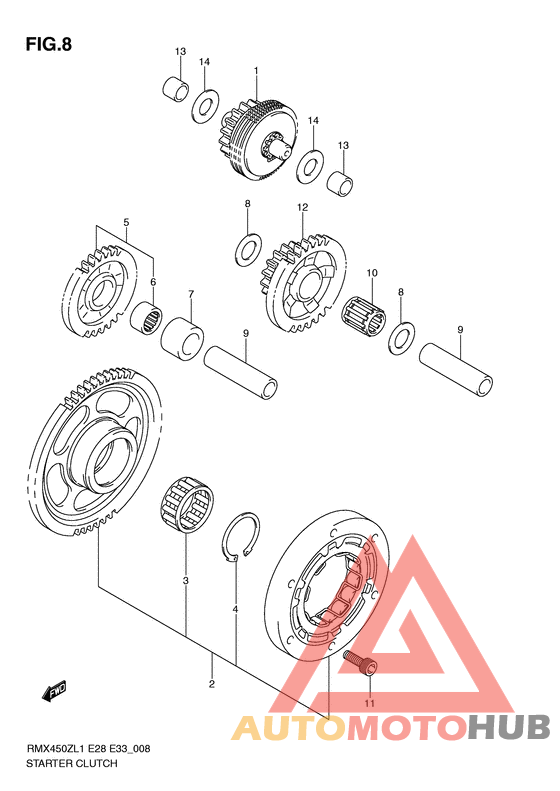 FIG.8

13
14
1
14
13
8
12
5
6
7
9
10
8
9
3
4
2
11
FWD

AUTOMOTOHUB

RMX450ZL1 E28 E33_008
STARTER CLUTCH