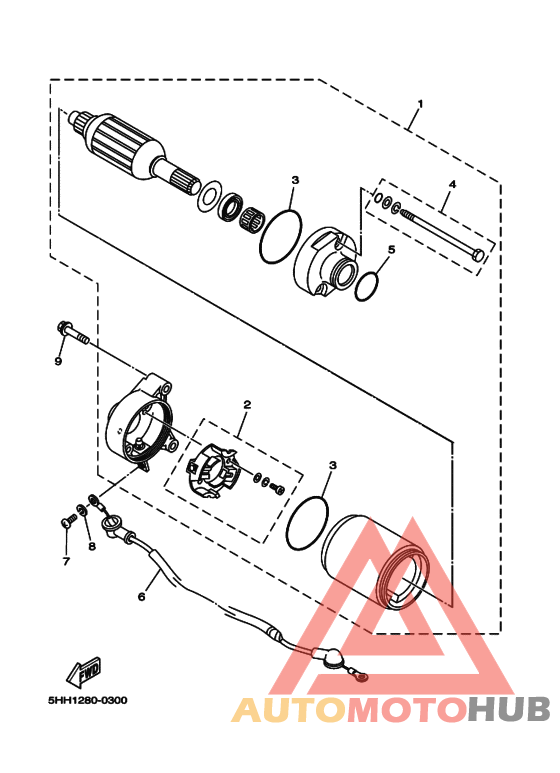 1
3
4
5
9
2
3
8
7
6
FWD
5HH1280-0300
AUTOMOTOHUB