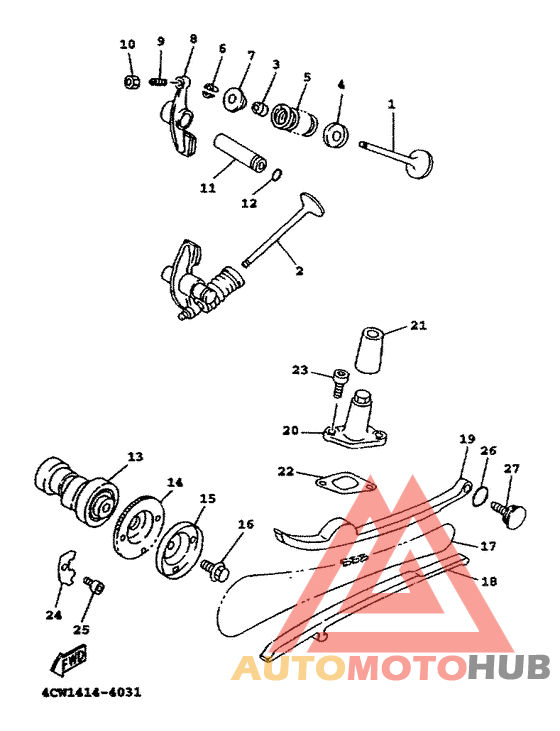 10 9 8 6 7 3 5 4 1

11

12

2

21

23

20

19 26 27

22

13

14

15

16

17

18

24

25

FWD

4CW1414-4031

AUTOMOTOHUB