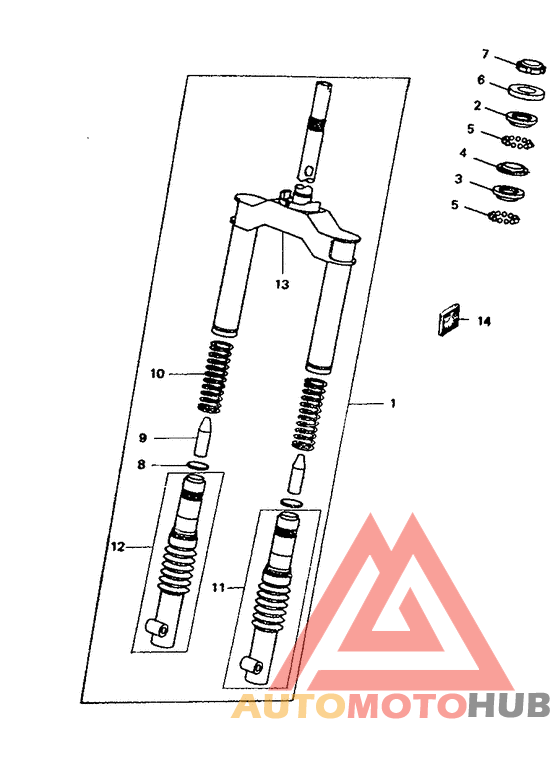 7
6
2
5
4
3
5
13
14
10
1
9
8
12
11
AUTOMOTOHUB