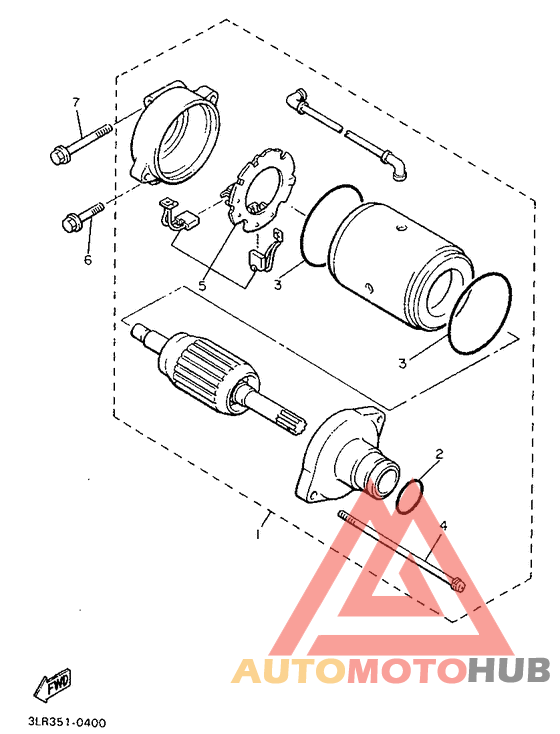 7
6
5
3
3
2
1
4
FWD
3LR351-0400
AUTOMOTOHUB