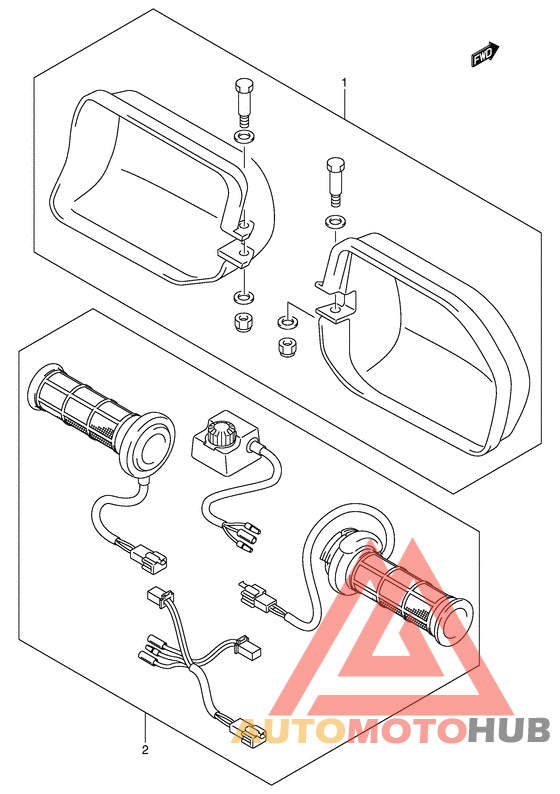 FWD

1

2

AUTOMOTOHUB