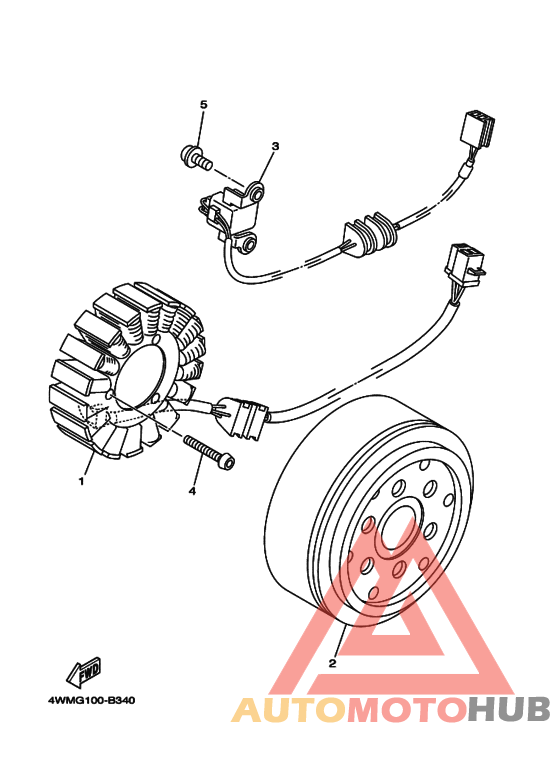 5

3

1

4

2

FWD

4WMG100-B340

AUTOMOTOHUB