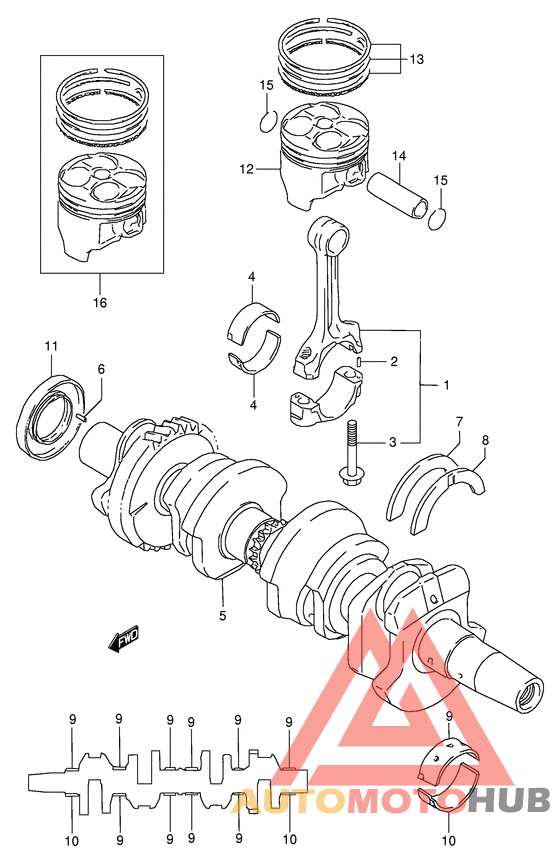 13
15
12
14
15
16
4
4
2
1
3
11
6
7
8
5
FWD
9
9
9
9
9
9
9
10
9
9
9
9
10
10
AUTOMOTOHUB