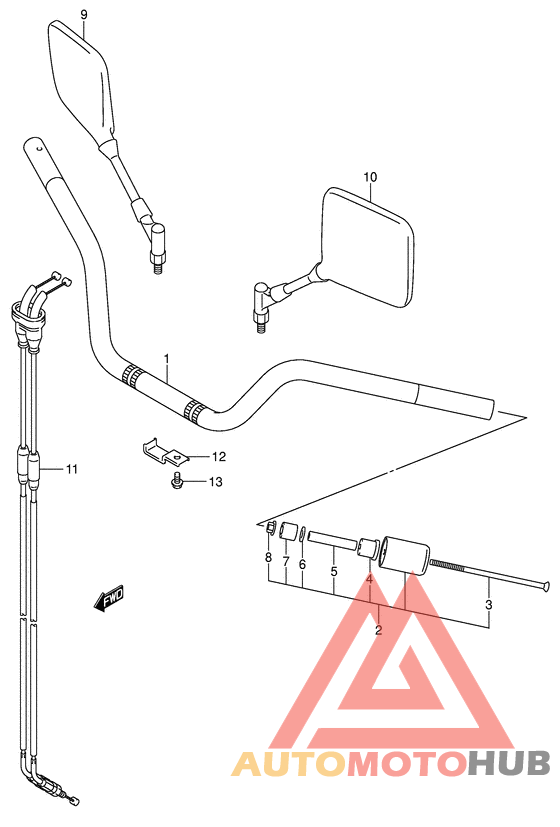 9

10

1

12

13

11

8
7
6
5
4
3
2

FWD

AUTOMOTOHUB