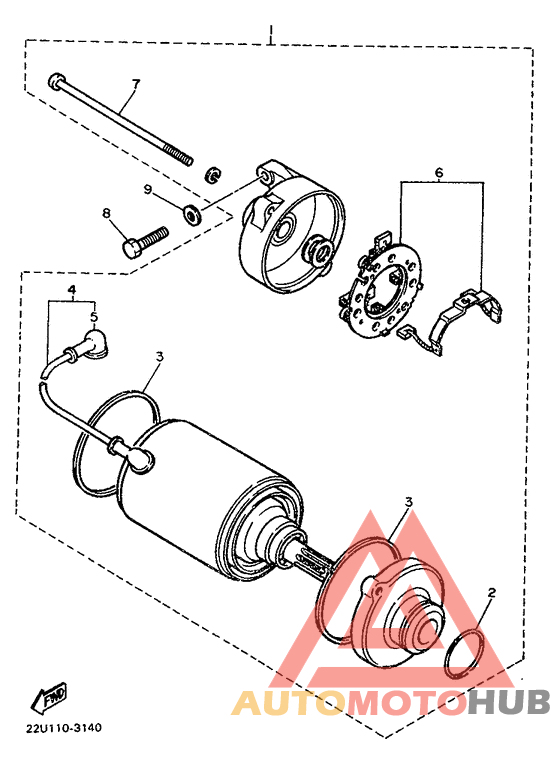 1
7
6
9
8
4
5
3
3
2
FWD
22U110-3140
AUTOMOTOHUB