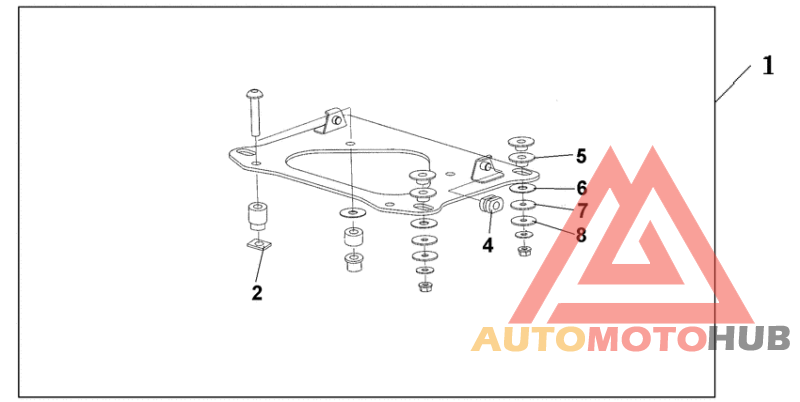 1
5
6
7
8
4
2
AUTOMOTOHUB