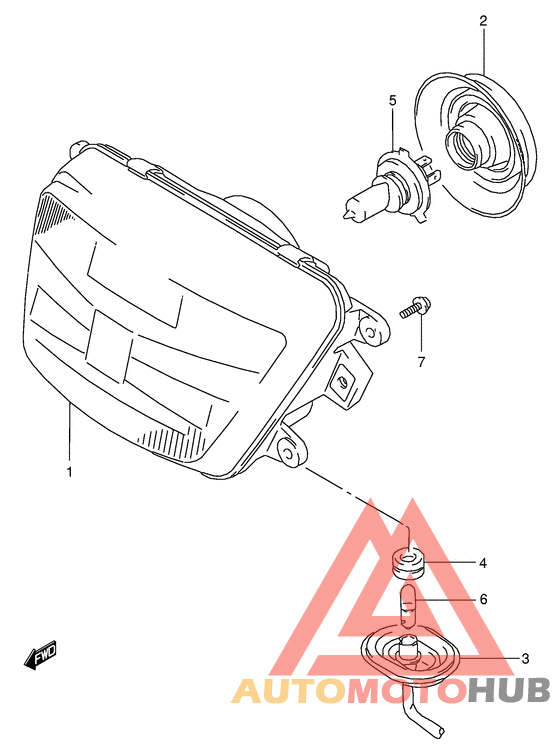 2
5
7
1
4
6
3
FWD
AUTOMOTOHUB