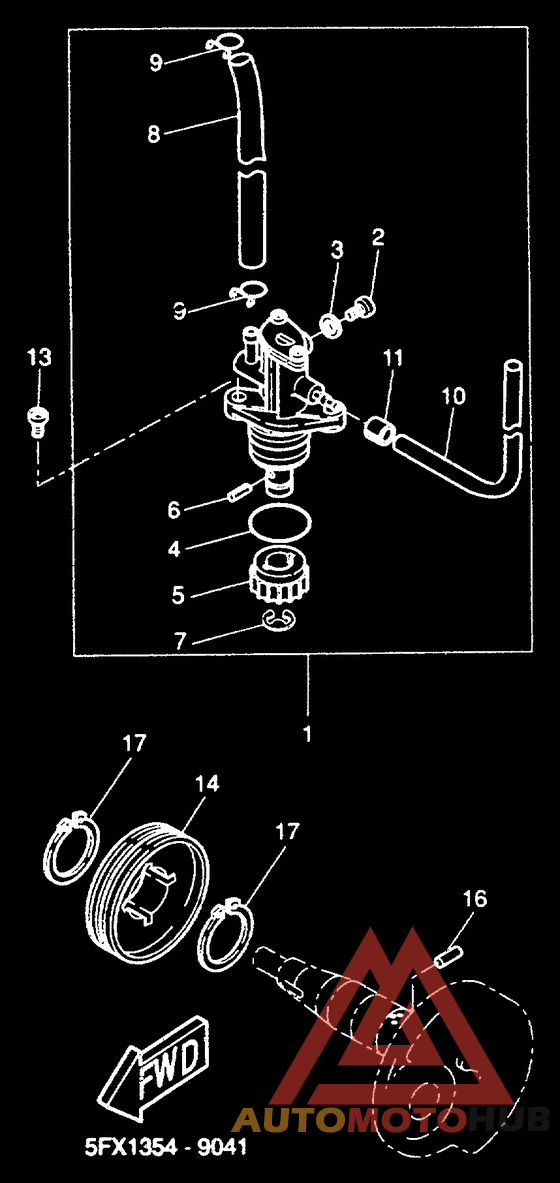 9
8
3
2
9
13
11
10
6
4
5
7
1
17
14
17
16
FWD
AUTOMOTOHUB
5FX1354 - 9041