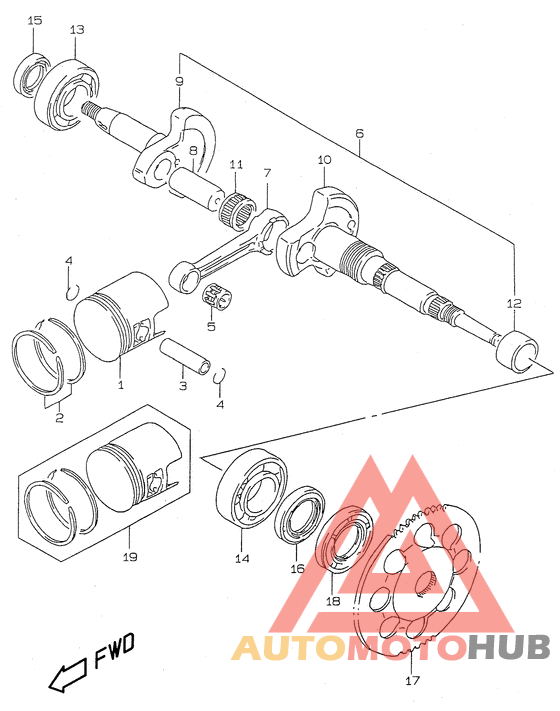 15
13
9
6
8
11
7
10
4
12
5
1
3
4
2
19
14
16
18
17
FWD
AUTOMOTOHUB