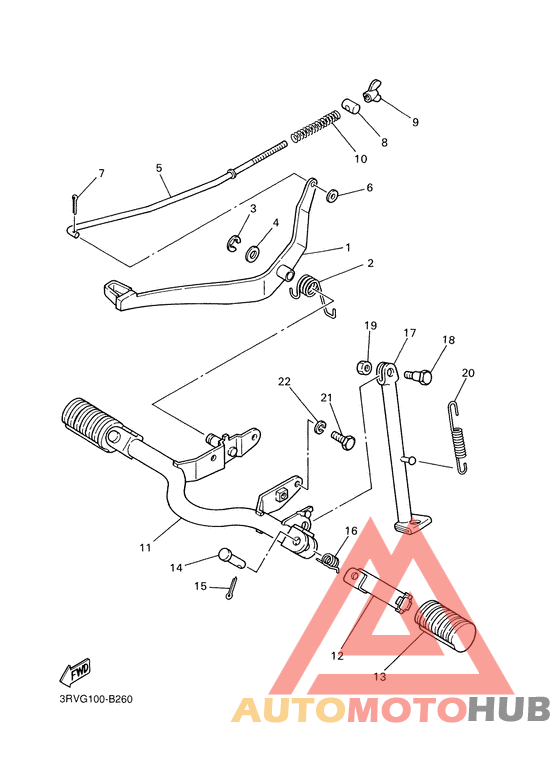 9
8
10
7
5
6
3
4
1
2
19
17
18
20
22
21
11
16
14
15
12
13
FWD
3RVG100-B260
AUTOMOTOHUB