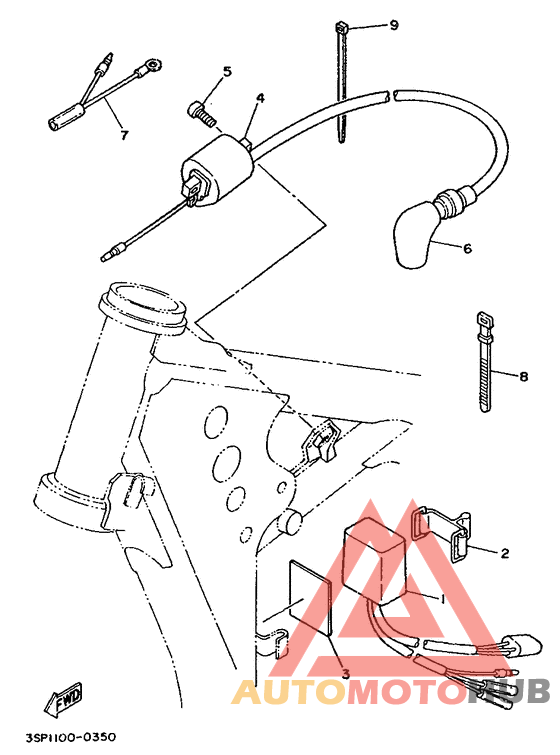 9
5
4
7
6
8
2
1
3
FWD
AUTOMOTOHUB
3SP1100-0350