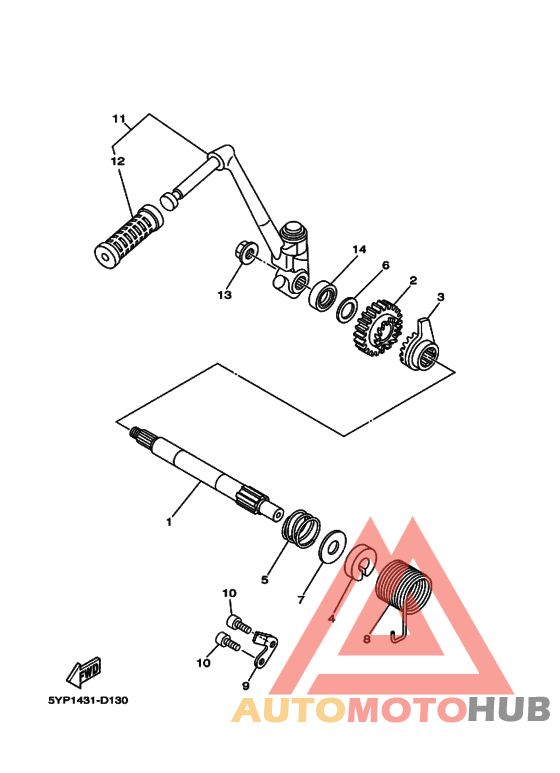 11
12
13
14
6
2
3
1
5
7
4
8
10
10
9
FWD
5YP1431-D130
AUTOMOTOHUB