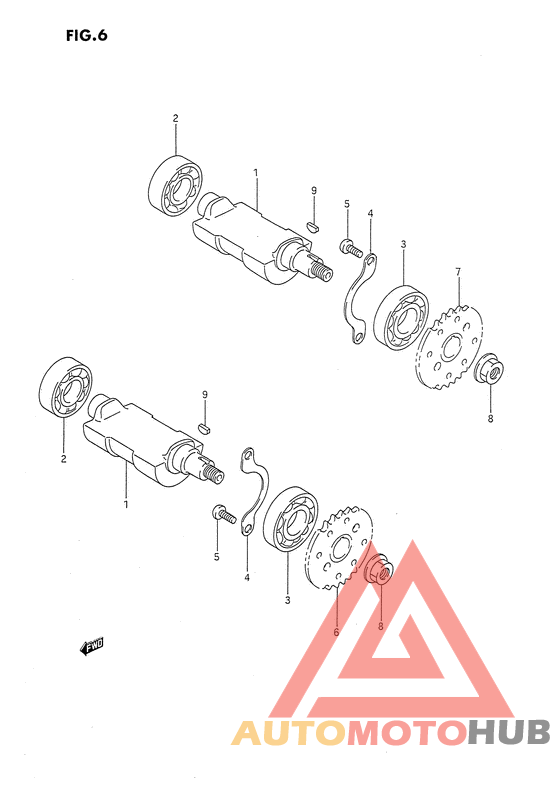 FIG.6

2
1
9
5
4
3
7
8

9
2
1
5
4
3
6
8

FWD

AUTOMOTOHUB