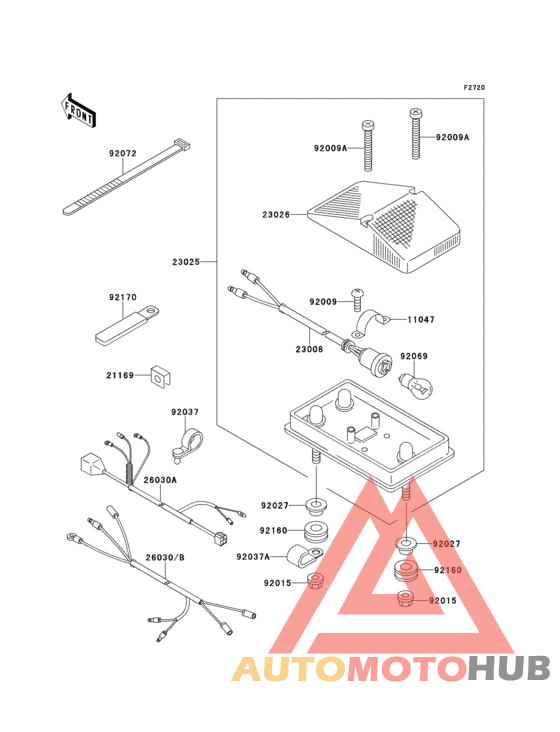 F2720

FRONT

92072

92009A

92009A

23026

23025

92170

92009

11047

23008

92069

21169

92037

26030A

92027

92160

92037A

92015

92027

92160

92015

26030/B

AUTOMOTOHUB