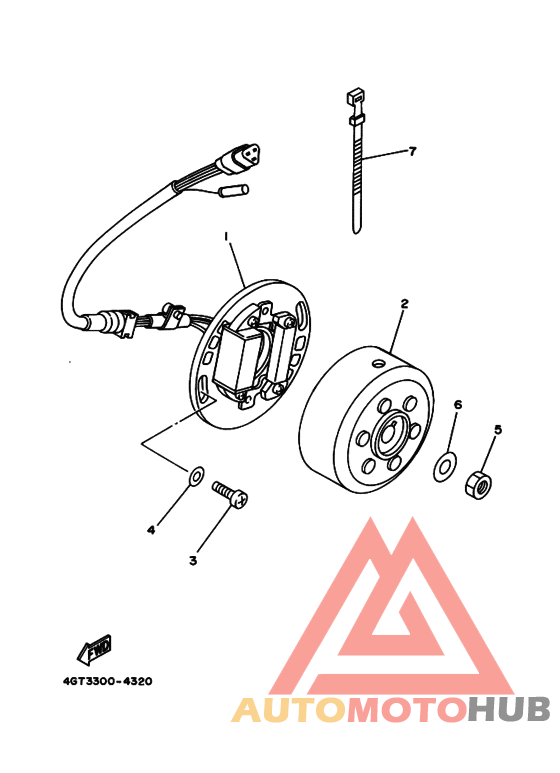 7

1

2

6

5

4

3

FWD

4GT3300-4320

AUTOMOTOHUB