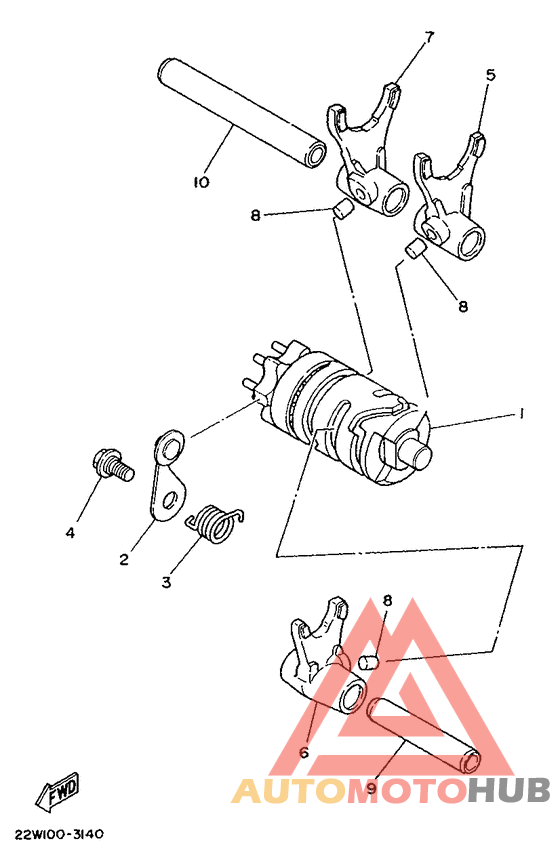 7
5
10
8
8
1
4
2
3
8
6
9
FWD
AUTOMOTOHUB
22W100-3140