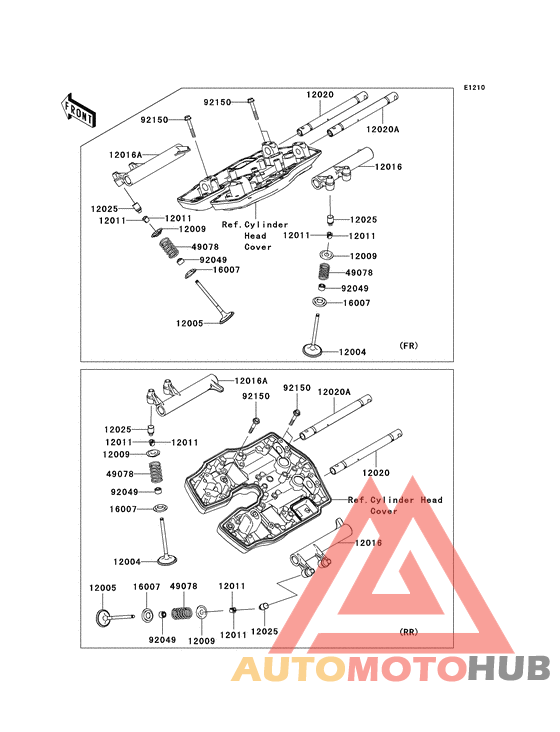 E1210

FRONT

92150
92150
12020
12020A
12016A
12016
12025
12011
12011
12009
49078
92049
16007
12005
Ref.Cylinder Head Cover
12025
12011
12011
12009
49078
92049
16007
12004
(FR)

12016A
92150
92150
12020A
12025
12011
12011
12009
49078
92049
16007
12004
12020
Ref.Cylinder Head Cover
12016
12005
16007
49078
12011
92049
12009
12011
12025
(RR)

AUTOMOTOHUB