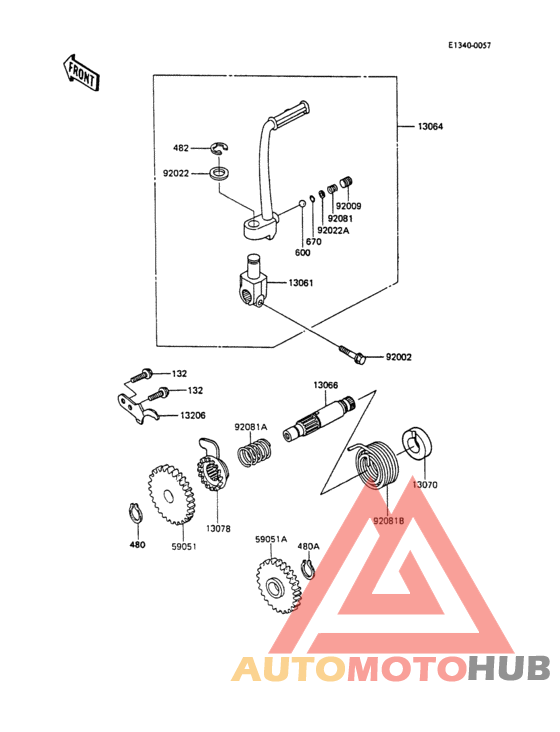 E1340-0057

FRONT

13064

482

92022

92009

92081

92022A

670

600

13061

92002

132

132

13206

13066

92081A

13070

92081B

13078

480

59051

59051A

480A

AUTOMOTOHUB