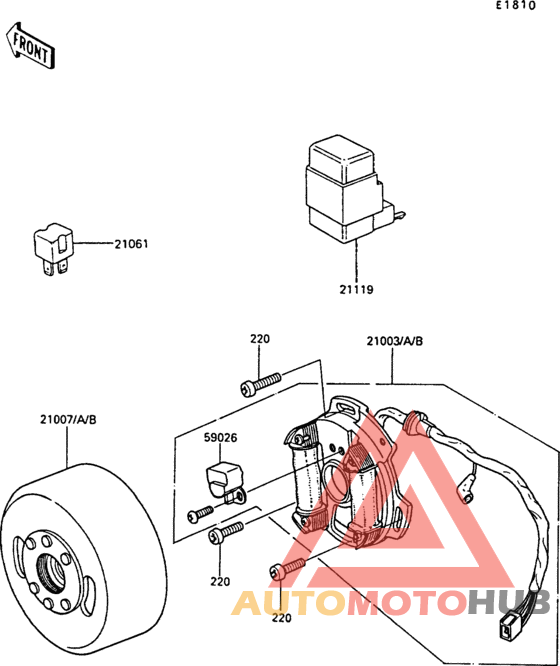 E1810

FRONT

21061

21119

220

21003/A/B

21007/A/B

59026

220

220

AUTOMOTOHUB