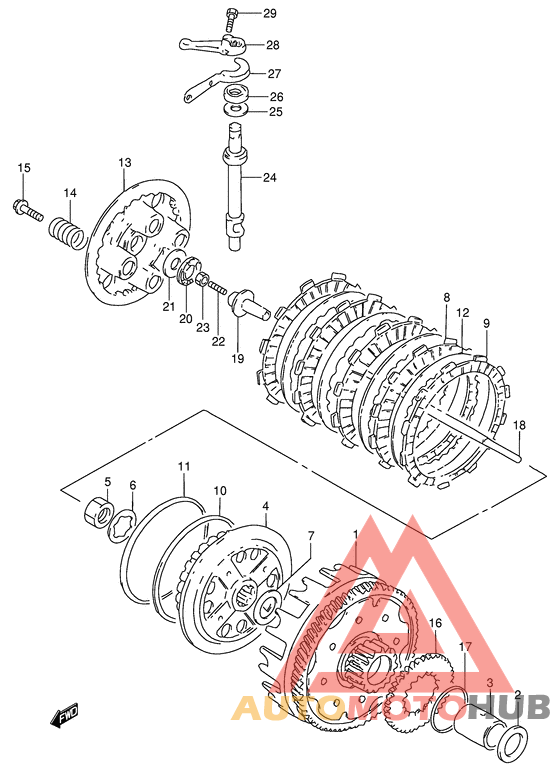 29
28
27
26
25
24
15
13
14
21
20
23
22
19
8
12
9
18
11
5
6
10
4
7
1
16
17
3
2
FWD
AUTOMOTOHUB