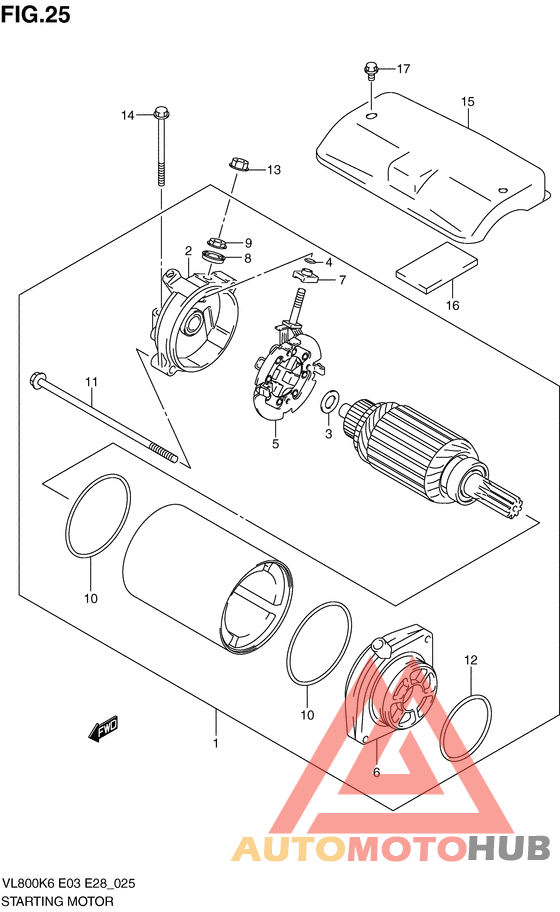 FIG.25

17
15
14
13
9
8
2
4
7
16
11
5
3
10
10
12
FWD
1
6

AUTOMOTOHUB

VL800K6 E03 E28_025
STARTING MOTOR